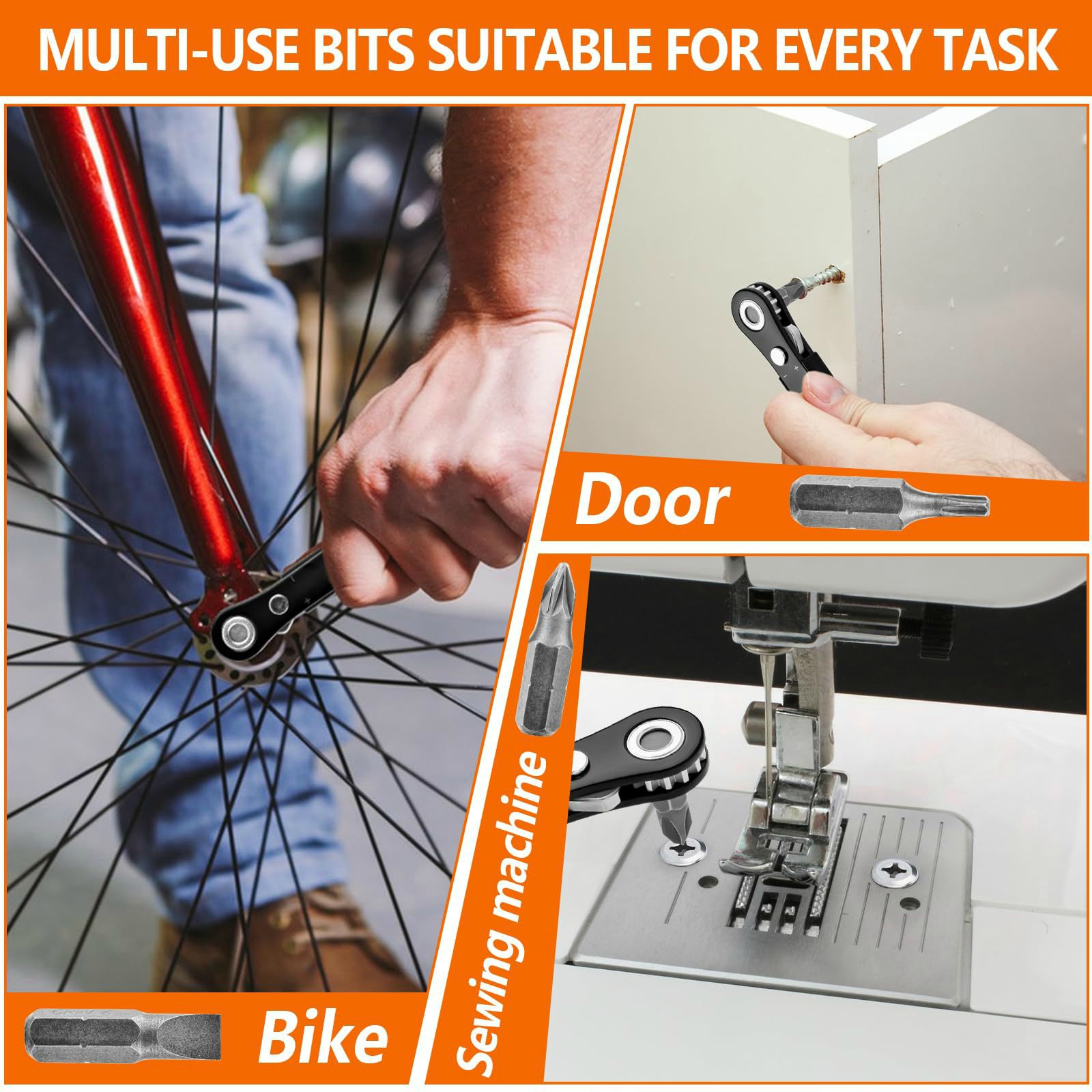 MULTI-USE BITS SUITABLE FOR EVERY TASK

Door

Sewing machine

Bike