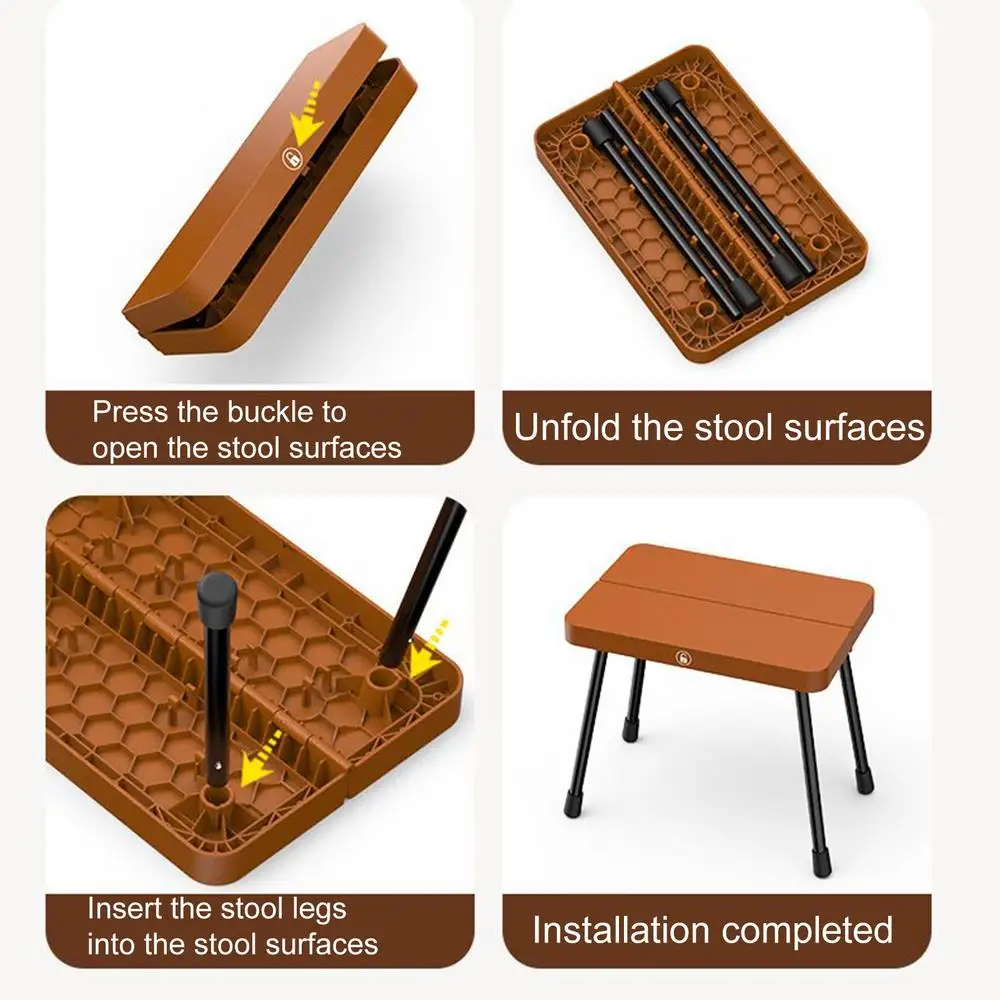 Press the buckle to open the stool surfaces

Unfold the stool surfaces

Insert the stool legs into the stool surfaces

Installation completed