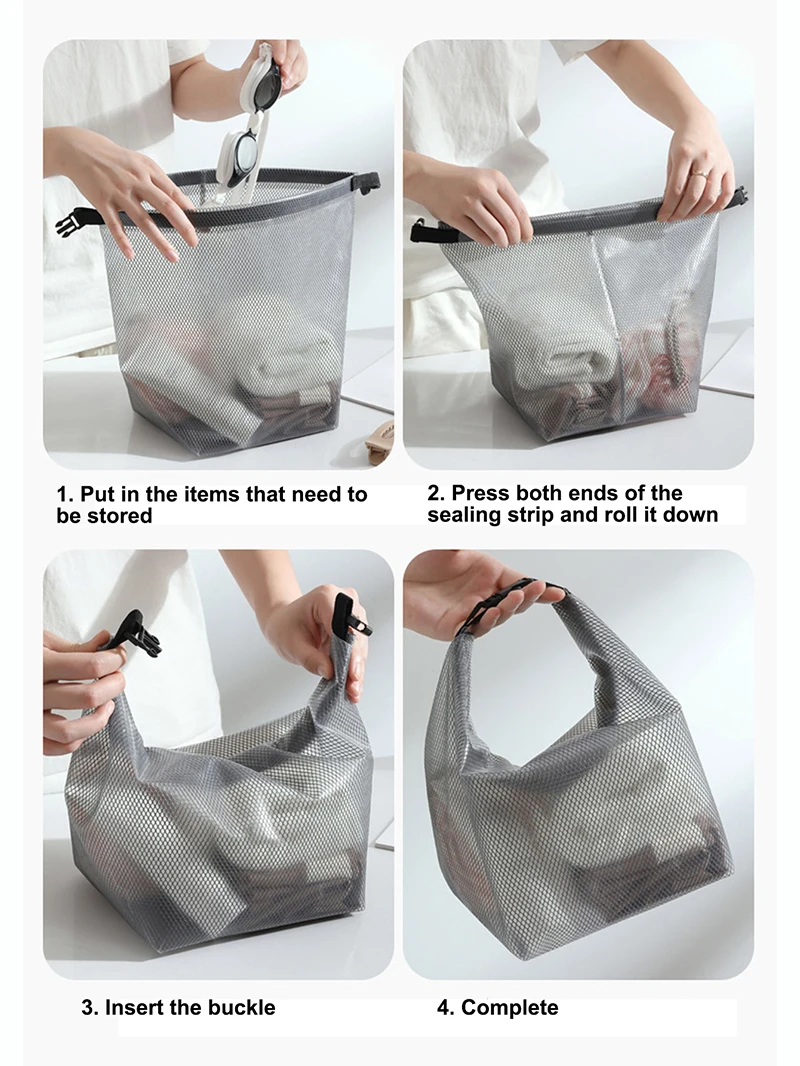 1. Put in the items that need to be stored

2. Press both ends of the sealing strip and roll it down

3. Insert the buckle

4. Complete