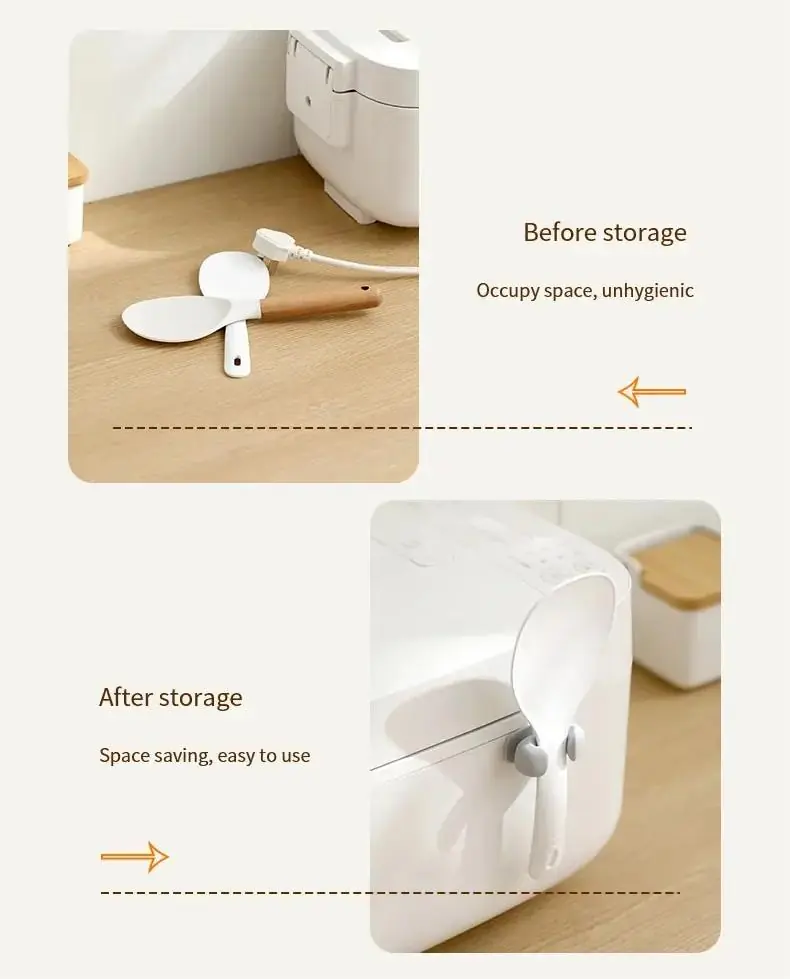 Before storage

Occupy space, unhygienic

After storage

Space saving, easy to use