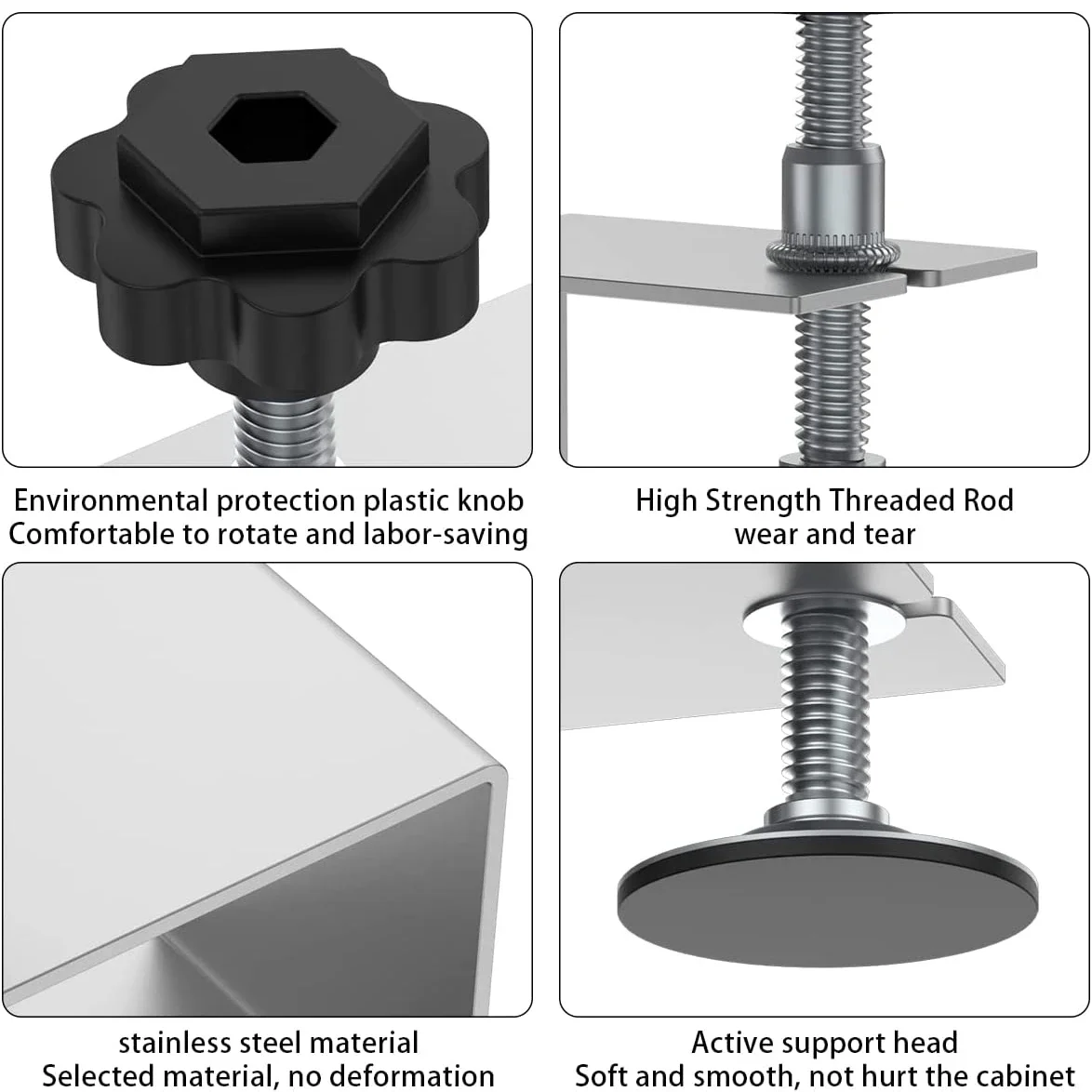 Environmental protection plastic knob
Comfortable to rotate and labor-saving

High Strength Threaded Rod
wear and tear

stainless steel material
Selected material, no deformation

Active support head
Soft and smooth, not hurt the cabinet