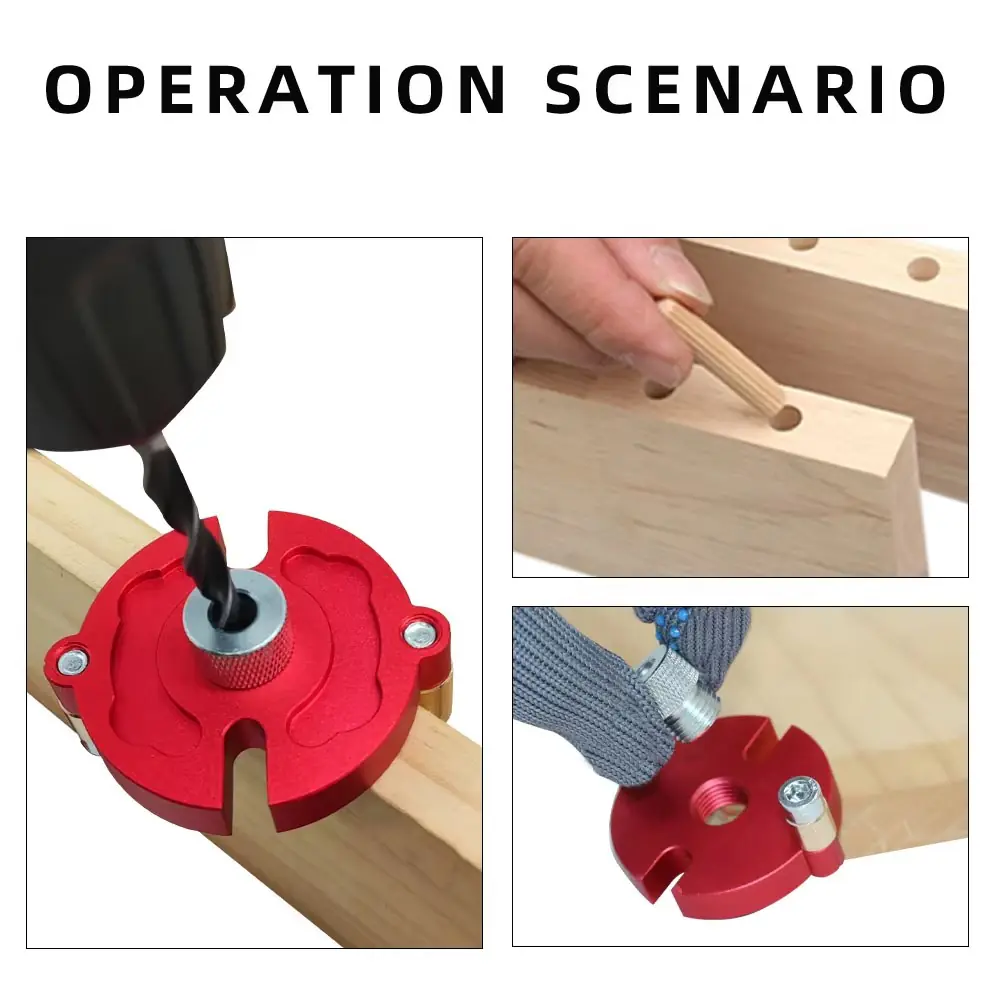 OPERATION SCENARIO