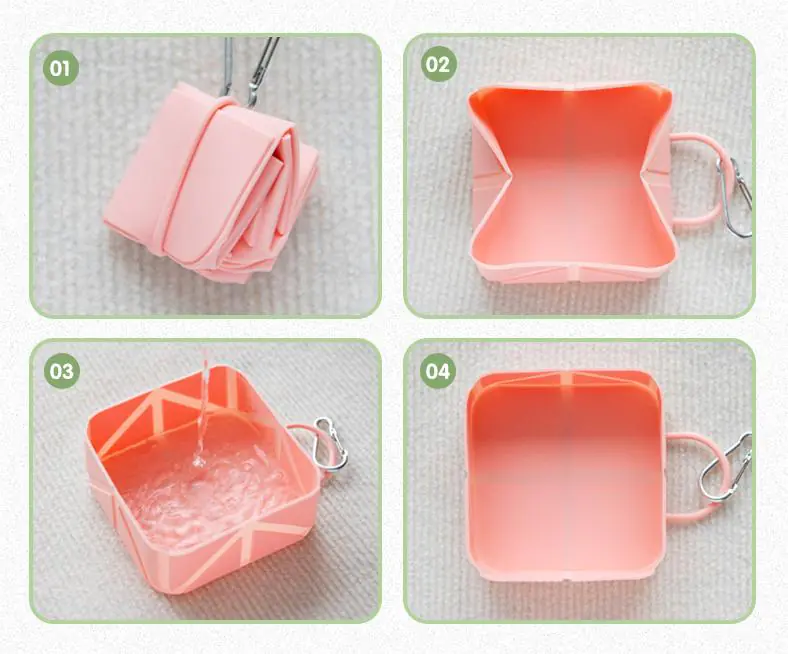 01

02

03

04