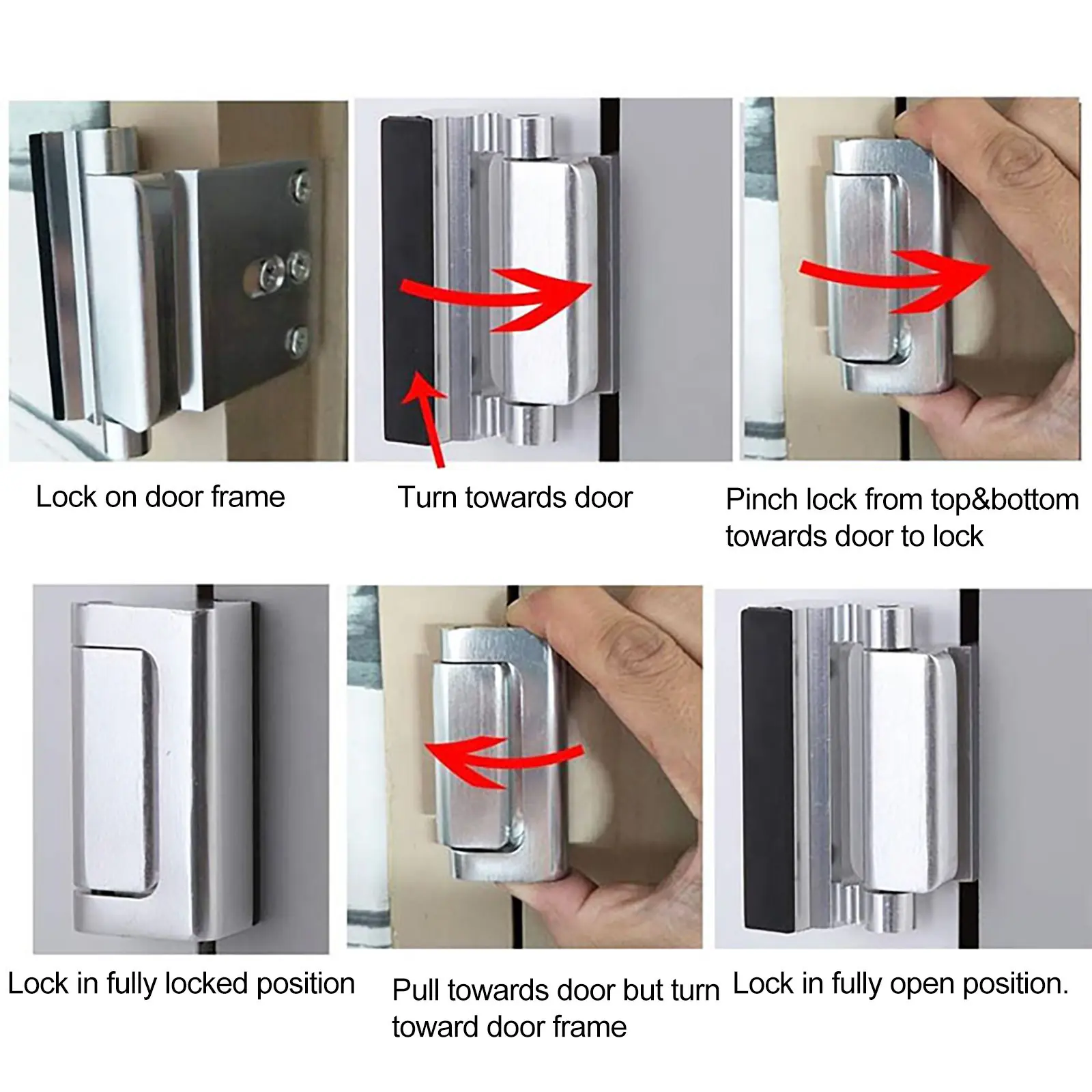 Lock on door frame

Turn towards door

Pinch lock from top&bottom towards door to lock

Lock in fully locked position

Pull towards door but turn toward door frame

Lock in fully open position.