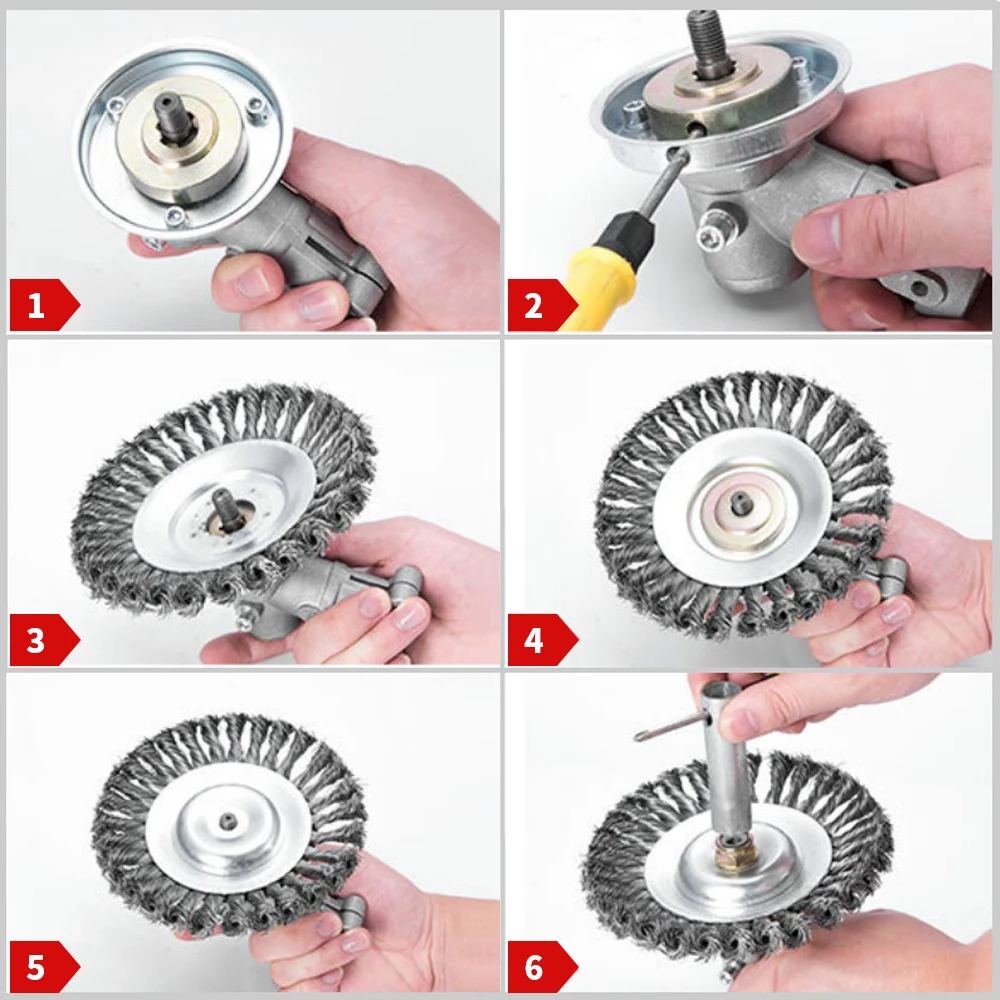 1

2

3

4

5

6