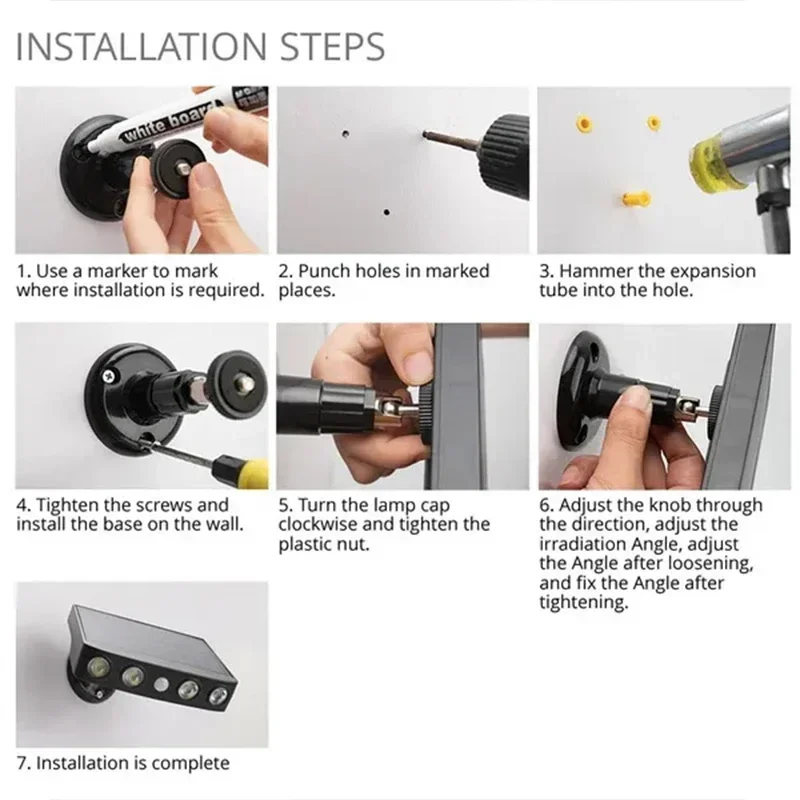 INSTALLATION STEPS

white board

1. Use a marker to mark where installation is required.

2. Punch holes in marked places.

3. Hammer the expansion tube into the hole.

4. Tighten the screws and install the base on the wall.

5. Turn the lamp cap clockwise and tighten the plastic nut.

6. Adjust the knob through the direction, adjust the irradiation Angle, adjust the Angle after loosening, and fix the Angle after tightening.

7. Installation is complete