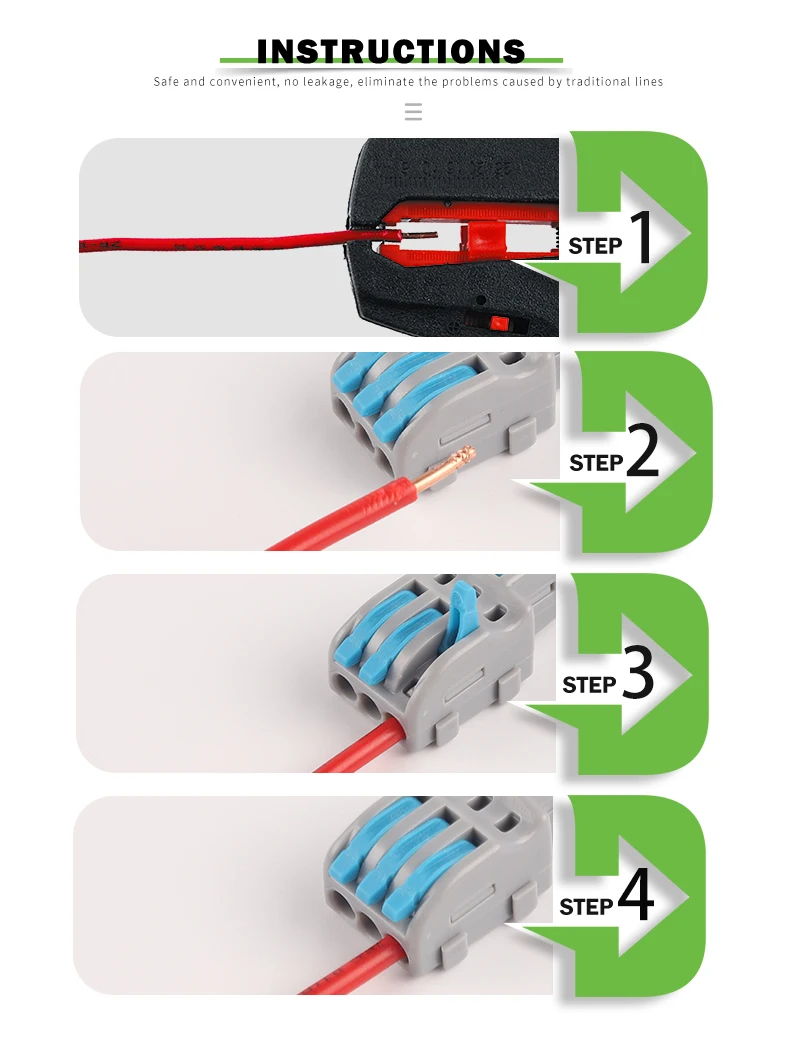 INSTRUCTIONS

Safe and convenient, no leakage, eliminate the problems caused by traditional lines

STEP 1

STEP 2

STEP 3

STEP 4